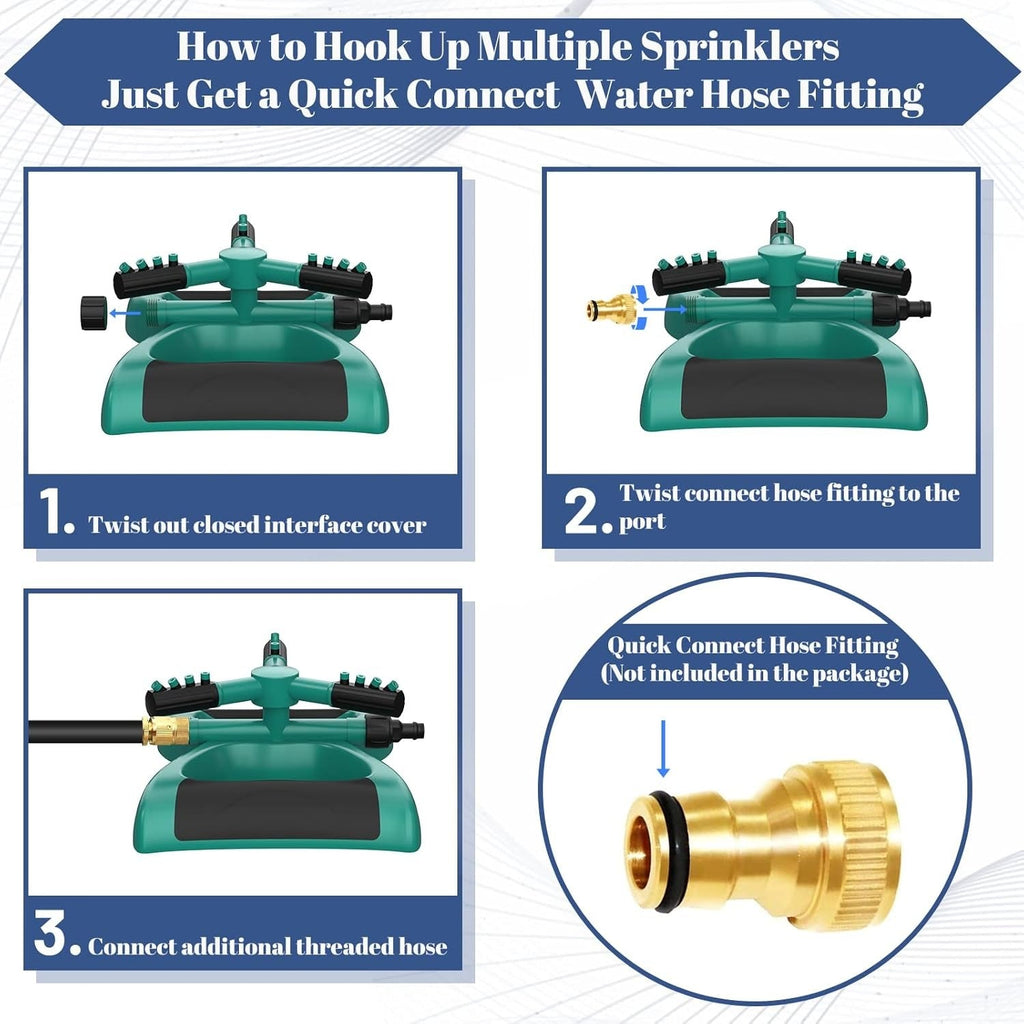 How to Hook Up Multiple Sprinklers
Just Get a Quick Connect Water Hose Fitting

1. Twist out closed interface cover

2. Twist connect hose fitting to the port

3. Connect additional threaded hose

Quick Connect Hose Fitting
(Not included in the package)